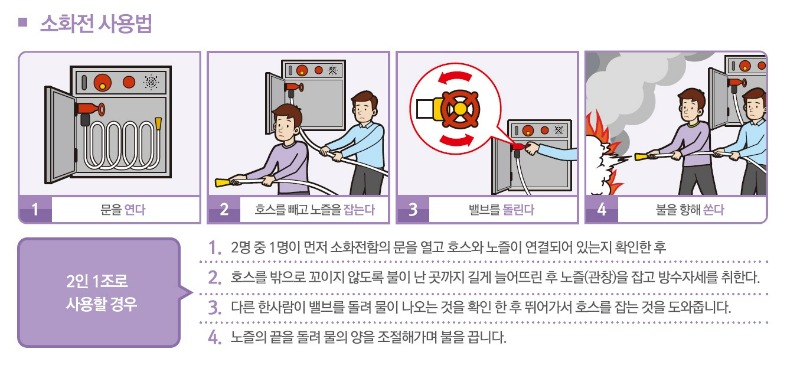 ■ 소화전 사용법

1 문을 연다

2 호스를 빼고 노즐을 잡는다

3 밸브를 돌린다

4 불을 향해 쏜다

2인 1조로 사용할 경우

1. 2명 중 1명이 먼저 소화전함의 문을 열고 호스와 노즐이 연결되어 있는지 확인한 후

2. 호스를 밖으로 꼬이지 않도록 불이 난 곳까지 길게 늘어뜨린 후 노즐(관창)을 잡고 방수자세를 취한다.

3. 다른 한사람이 밸브를 돌려 물이 나오는 것을 확인 한 후 뛰어가서 호스를 잡는 것을 도와줍니다.

4. 노즐의 끝을 돌려 물의 양을 조절해가며 불을 끕니다.