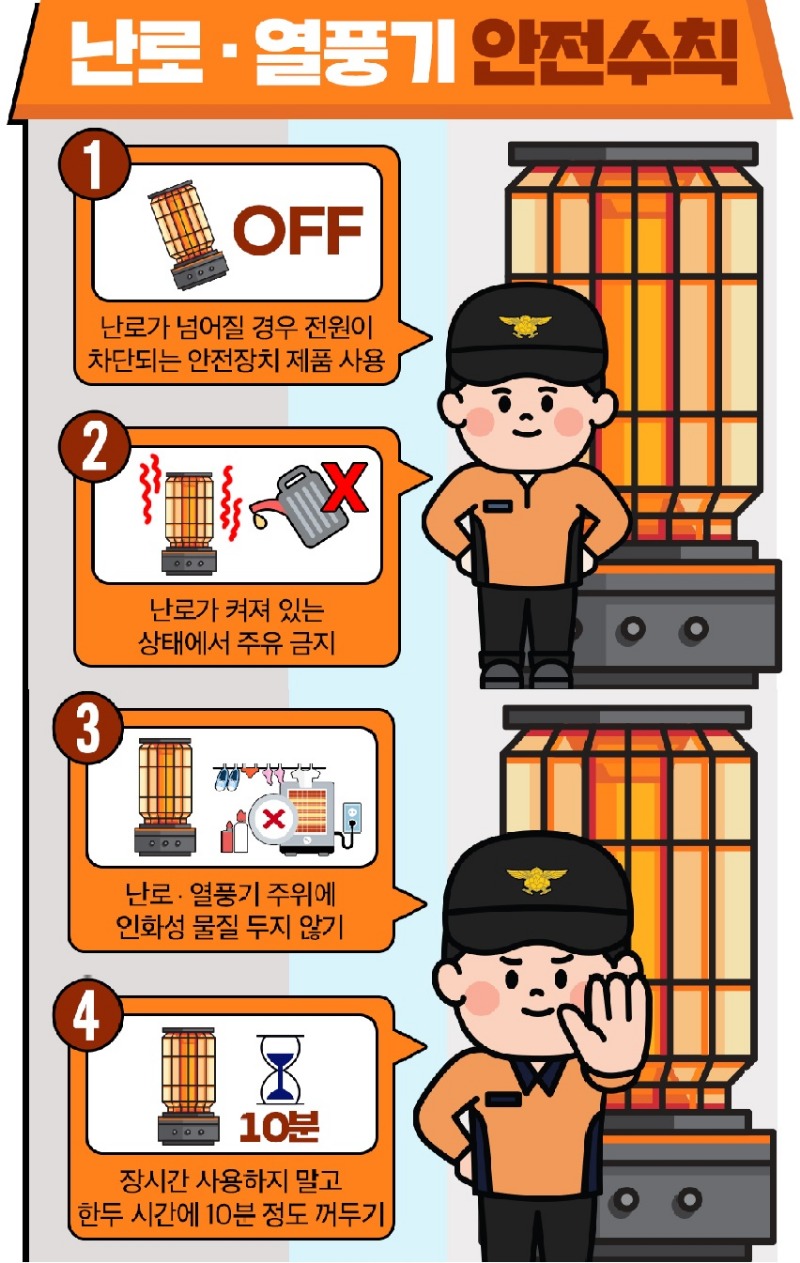 난로 · 열풍기 안전수칙

1

OFF

난로가 넘어질 경우 전원이 차단되는 안전장치 제품 사용

2

난로가 켜져 있는 상태에서 주유 금지

3

난로 · 열풍기 주위에 인화성 물질 두지 않기

4

10분

장시간 사용하지 말고 한두 시간에 10분 정도 꺼두기