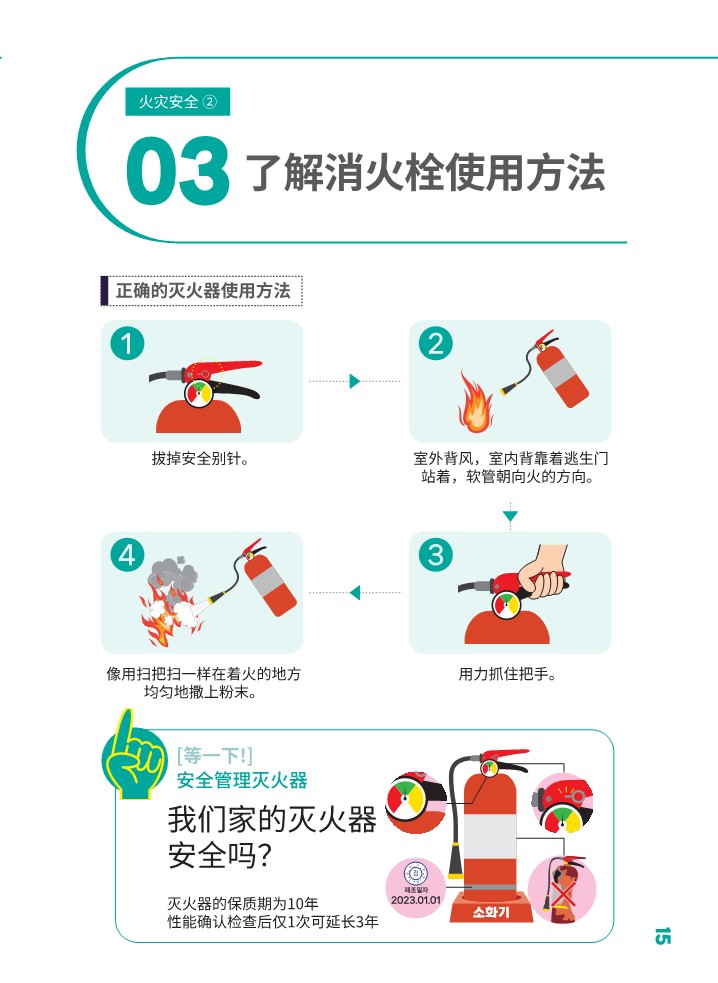 火灾安全 ②

03 了解消火栓使用方法

正确的灭火器使用方法

1
拔掉安全别针。

2
室外背风，室内背靠着逃生门站着，软管朝向火的方向。

3
用力抓住把手。

4
像用扫把扫一样在着火的地方均匀地撒上粉末。

[等一下!]
安全管理灭火器

我们家的灭火器安全吗？

灭火器的保质期为10年
性能确认检查后仅1次可延长3年

제조일자
2023.01.01

소화기

15