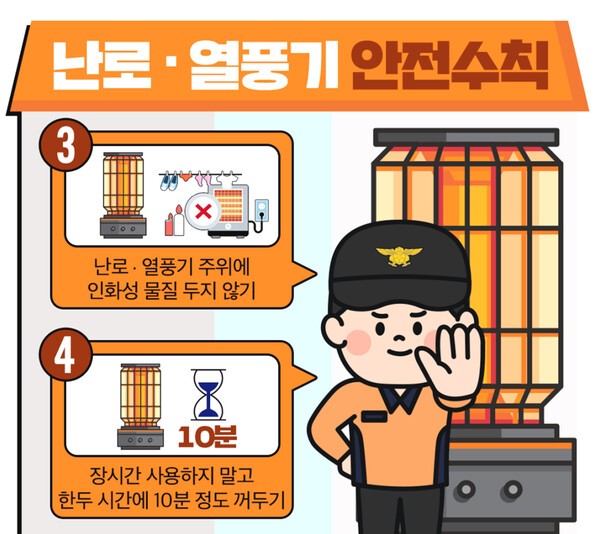 난로 · 열풍기 안전수칙

3

난로 · 열풍기 주위에 인화성 물질 두지 않기

4

10분

장시간 사용하지 말고 한두 시간에 10분 정도 꺼두기