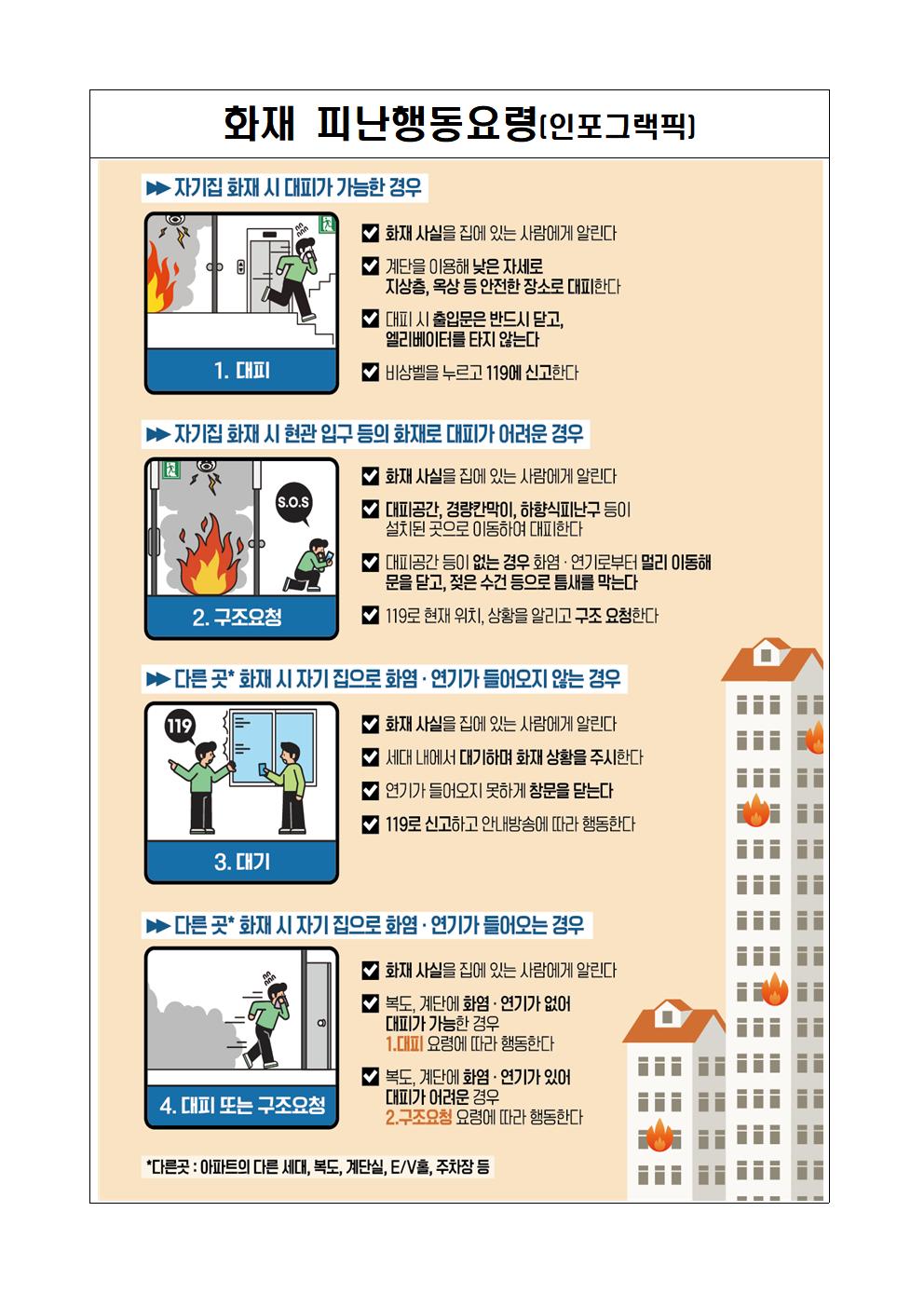 화재 피난행동요령(인포그랙픽)

▶▶ 자기집 화재 시 대피가 가능한 경우

1. 대피

화재 사실을 집에 있는 사람에게 알린다

계단을 이용해 낮은 자세로 지상층, 옥상 등 안전한 장소로 대피한다

대피 시 출입문은 반드시 닫고, 엘리베이터를 타지 않는다

비상벨을 누르고 119에 신고한다

▶▶ 자기집 화재 시 현관 입구 등의 화재로 대피가 어려운 경우

S.O.S

2. 구조요청

화재 사실을 집에 있는 사람에게 알린다

대피공간, 경량칸막이, 하향식피난구 등이 설치된 곳으로 이동하여 대피한다

대피공간 등이 없는 경우 화염 · 연기로부터 멀리 이동해 문을 닫고, 젖은 수건 등으로 틈새를 막는다

119로 현재 위치, 상황을 알리고 구조 요청한다

▶▶ 다른 곳* 화재 시 자기 집으로 화염 · 연기가 들어오지 않는 경우

119

3. 대기

화재 사실을 집에 있는 사람에게 알린다

세대 내에서 대기하며 화재 상황을 주시한다

연기가 들어오지 못하게 창문을 닫는다

119로 신고하고 안내방송에 따라 행동한다

▶▶ 다른 곳* 화재 시 자기 집으로 화염 · 연기가 들어오는 경우

4. 대피 또는 구조요청

화재 사실을 집에 있는 사람에게 알린다

복도, 계단에 화염 · 연기가 없어 대피가 가능한 경우 1.대피 요령에 따라 행동한다

복도, 계단에 화염 · 연기가 있어 대피가 어려운 경우 2.구조요청 요령에 따라 행동한다

*다른곳 : 아파트의 다른 세대, 복도, 계단실, E/V홀, 주차장 등