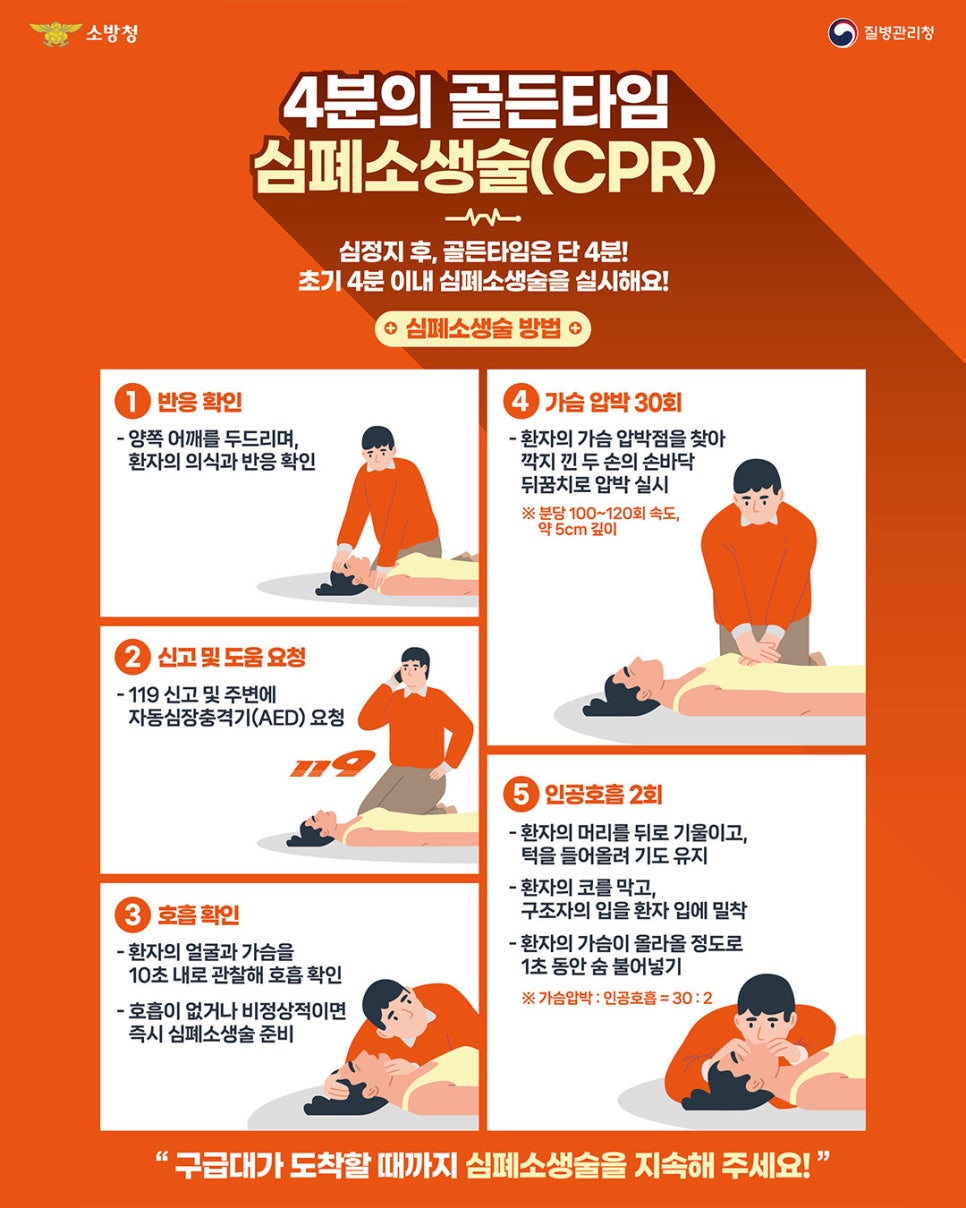 소방청

질병관리청

4분의 골든타임
심폐소생술(CPR)

심정지 후, 골든타임은 단 4분!
초기 4분 이내 심폐소생술을 실시해요!

심폐소생술 방법

1 반응 확인

- 양쪽 어깨를 두드리며, 환자의 의식과 반응 확인

2 신고 및 도움 요청

- 119 신고 및 주변에 자동심장충격기(AED) 요청

119

3 호흡 확인

- 환자의 얼굴과 가슴을 10초 내로 관찰해 호흡 확인

- 호흡이 없거나 비정상적이면 즉시 심폐소생술 준비

4 가슴 압박 30회

- 환자의 가슴 압박점을 찾아 깍지 낀 두 손의 손바닥 뒤꿈치로 압박 실시

※ 분당 100~120회 속도, 약 5cm 깊이

5 인공호흡 2회

- 환자의 머리를 뒤로 기울이고, 턱을 들어올려 기도 유지

- 환자의 코를 막고, 구조자의 입을 환자 입에 밀착

- 환자의 가슴이 올라올 정도로 1초 동안 숨 불어넣기

※ 가슴압박 : 인공호흡 = 30 : 2

" 구급대가 도착할 때까지 심폐소생술을 지속해 주세요! "